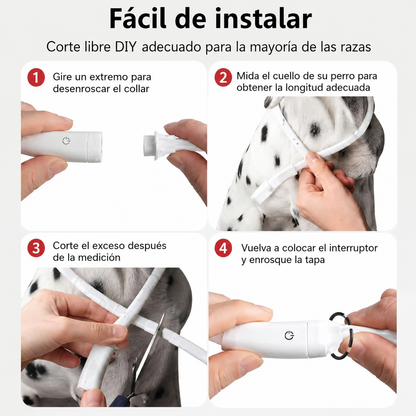 Fácil de instalar

Corte libre DIY adecuado para la mayoría de las razas

1 Gire un extremo para desenroscar el collar

2 Mida el cuello de su perro para obtener la longitud adecuada

3 Corte el exceso después de la medición

4 Vuelva a colocar el interruptor y enrosque la tapa